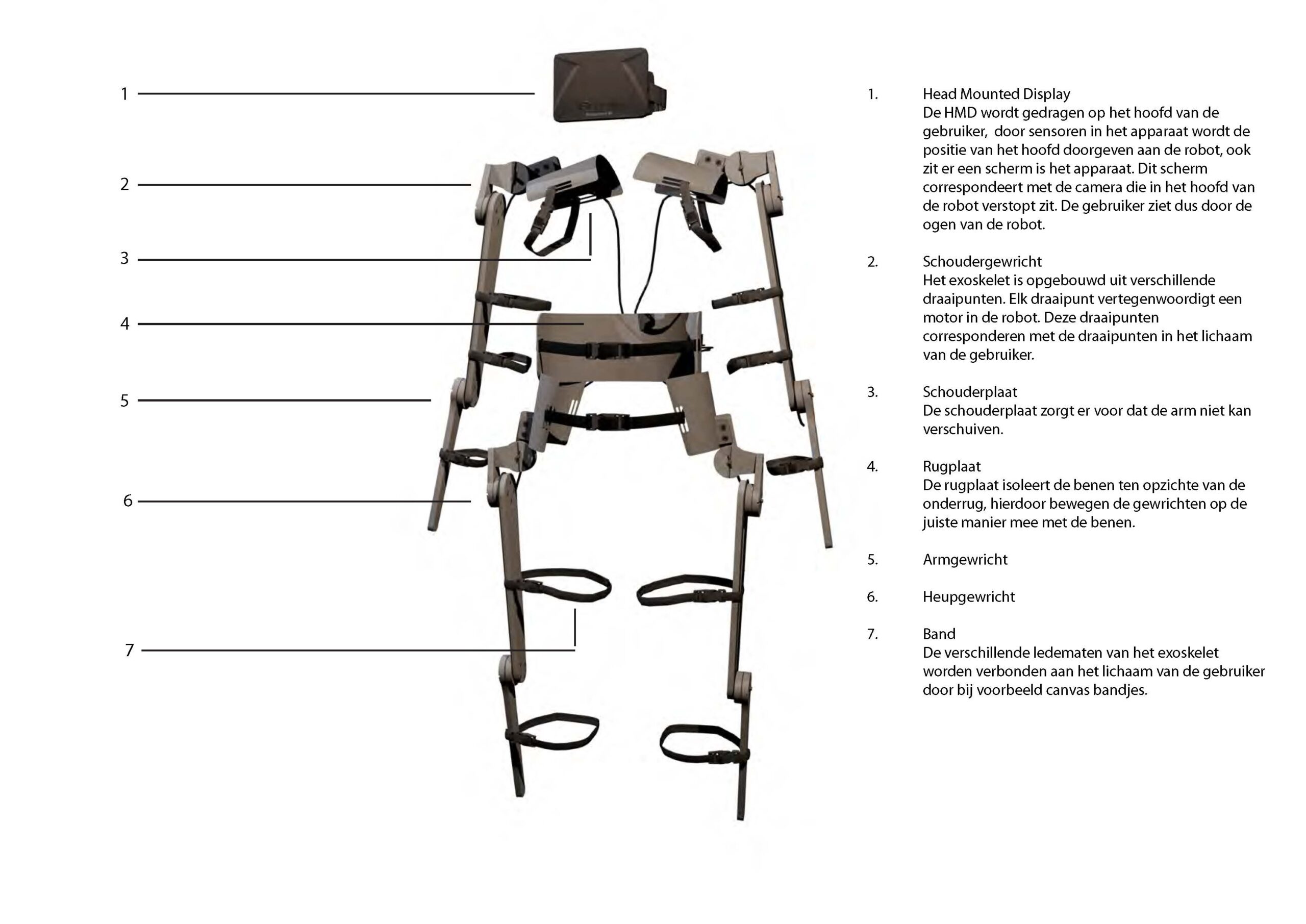 1

2

3

4

5

6

7

1. Head Mounted Display
De HMD wordt gedragen op het hoofd van de gebruiker, door sensoren in het apparaat wordt de positie van het hoofd doorgeven aan de robot, ook zit er een scherm is het apparaat. Dit scherm correspondeert met de camera die in het hoofd van de robot verstopt zit. De gebruiker ziet dus door de ogen van de robot.

2. Schoudergewricht
Het exoskelet is opgebouwd uit verschillende draaipunten. Elk draaipunt vertegenwoordigt een motor in de robot. Deze draaipunten corresponderen met de draaipunten in het lichaam van de gebruiker.

3. Schouderplaat
De schouderplaat zorgt er voor dat de arm niet kan verschuiven.

4. Rugplaat
De rugplaat isoleert de benen ten opzichte van de onderrug, hierdoor bewegen de gewrichten op de juiste manier mee met de benen.

5. Armgewricht

6. Heupgewricht

7. Band
De verschillende ledematen van het exoskelet worden verbonden aan het lichaam van de gebruiker door bij voorbeeld canvas bandjes.