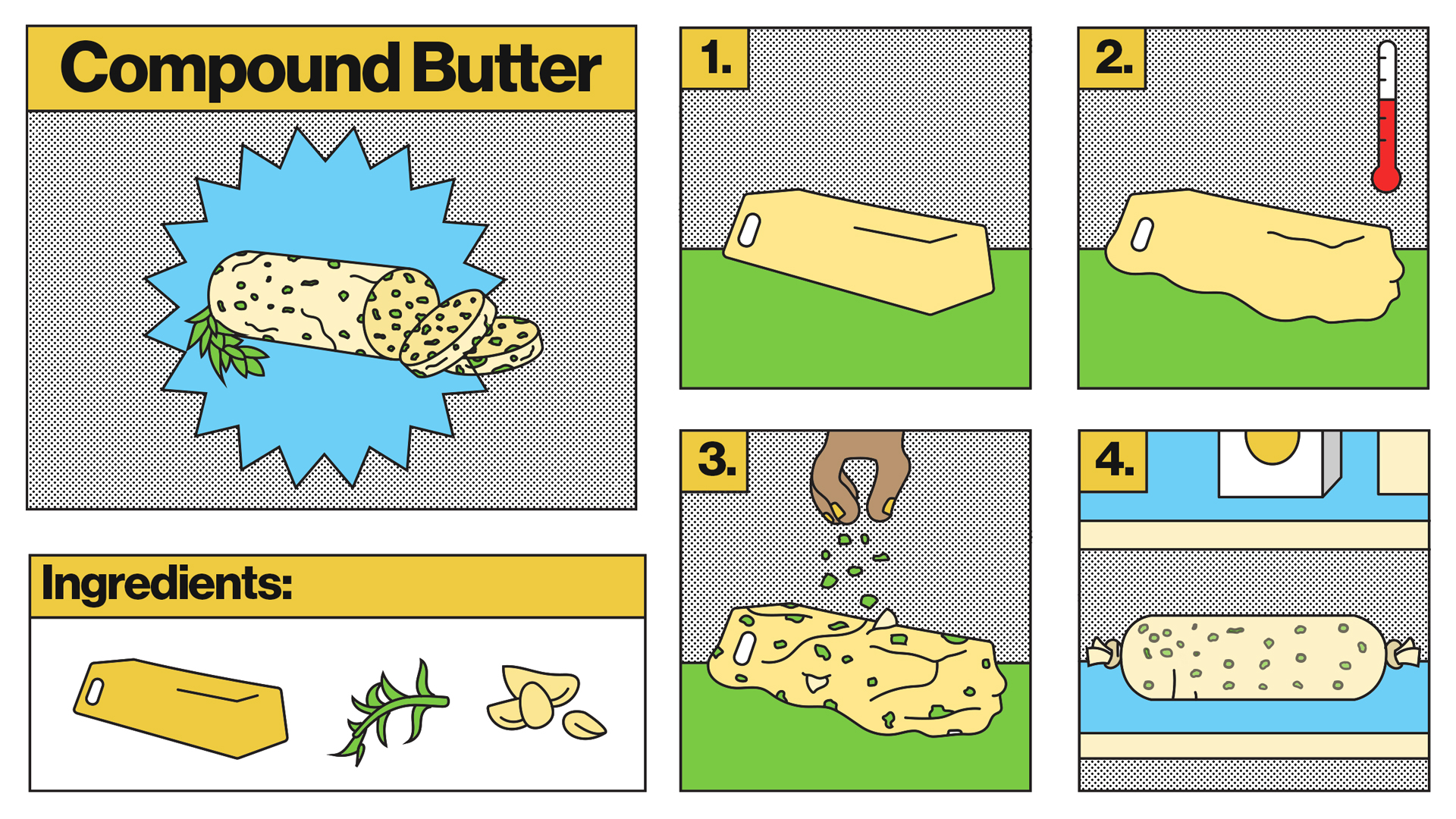 Compound Butter

Ingredients:

1.

2.

3.

4.