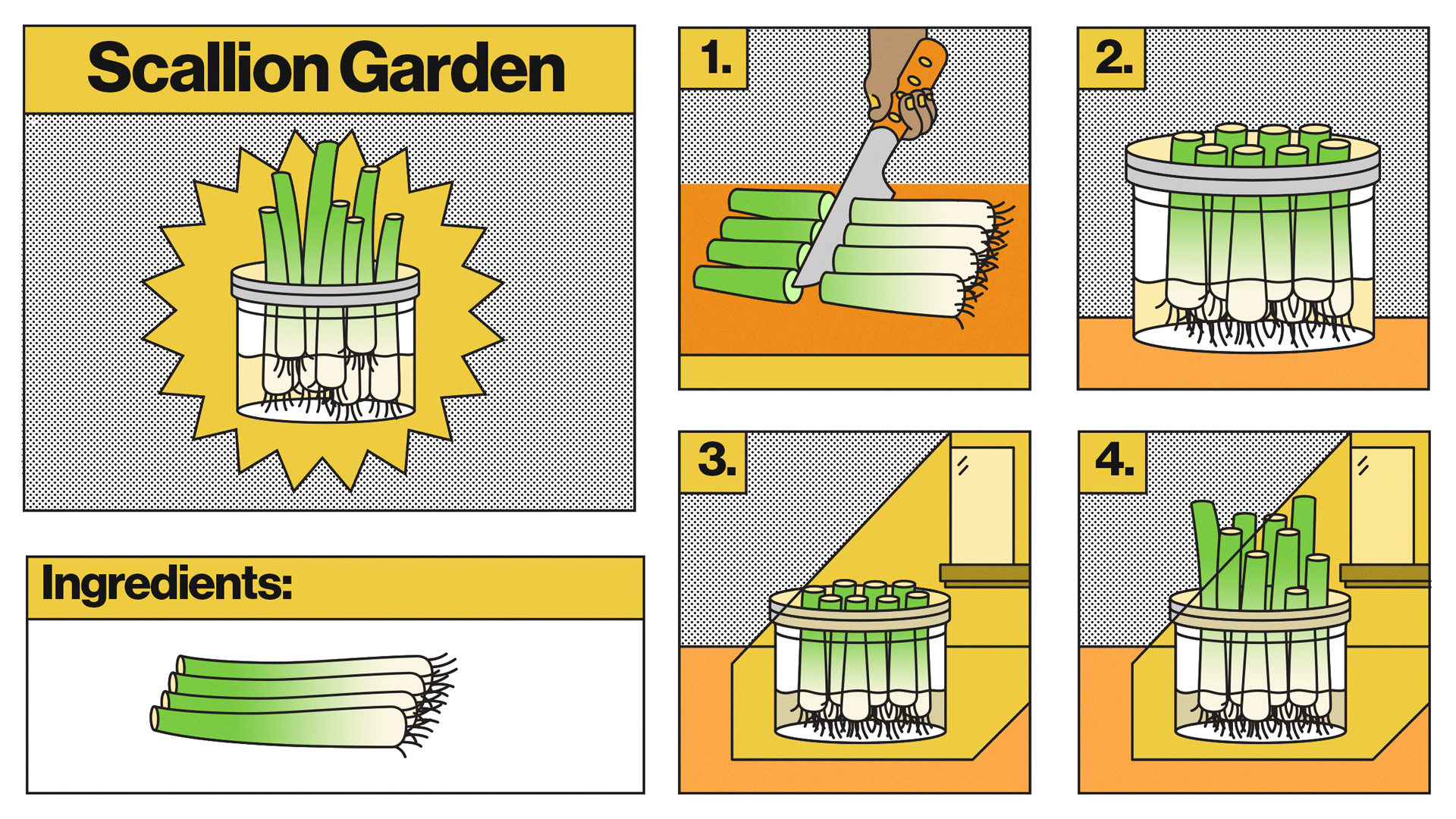 Scallion Garden

Ingredients:

1.

2.

3.

4.